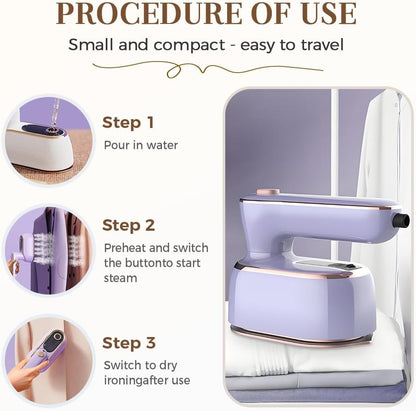 PROCEDURE OF USE

Small and compact - easy to travel

Step 1

Pour in water

Step 2

Preheat and switch the buttonto start steam

Step 3

Switch to dry ironingafter use