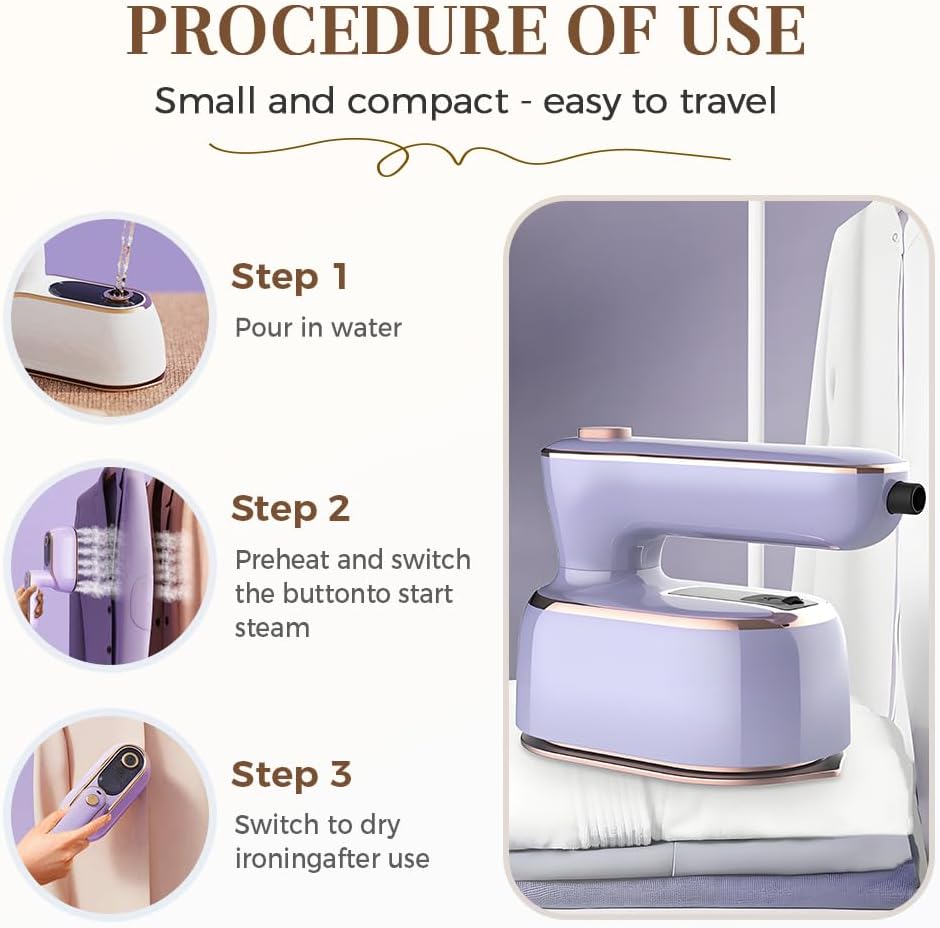 PROCEDURE OF USE

Small and compact - easy to travel

Step 1

Pour in water

Step 2

Preheat and switch the buttonto start steam

Step 3

Switch to dry ironingafter use